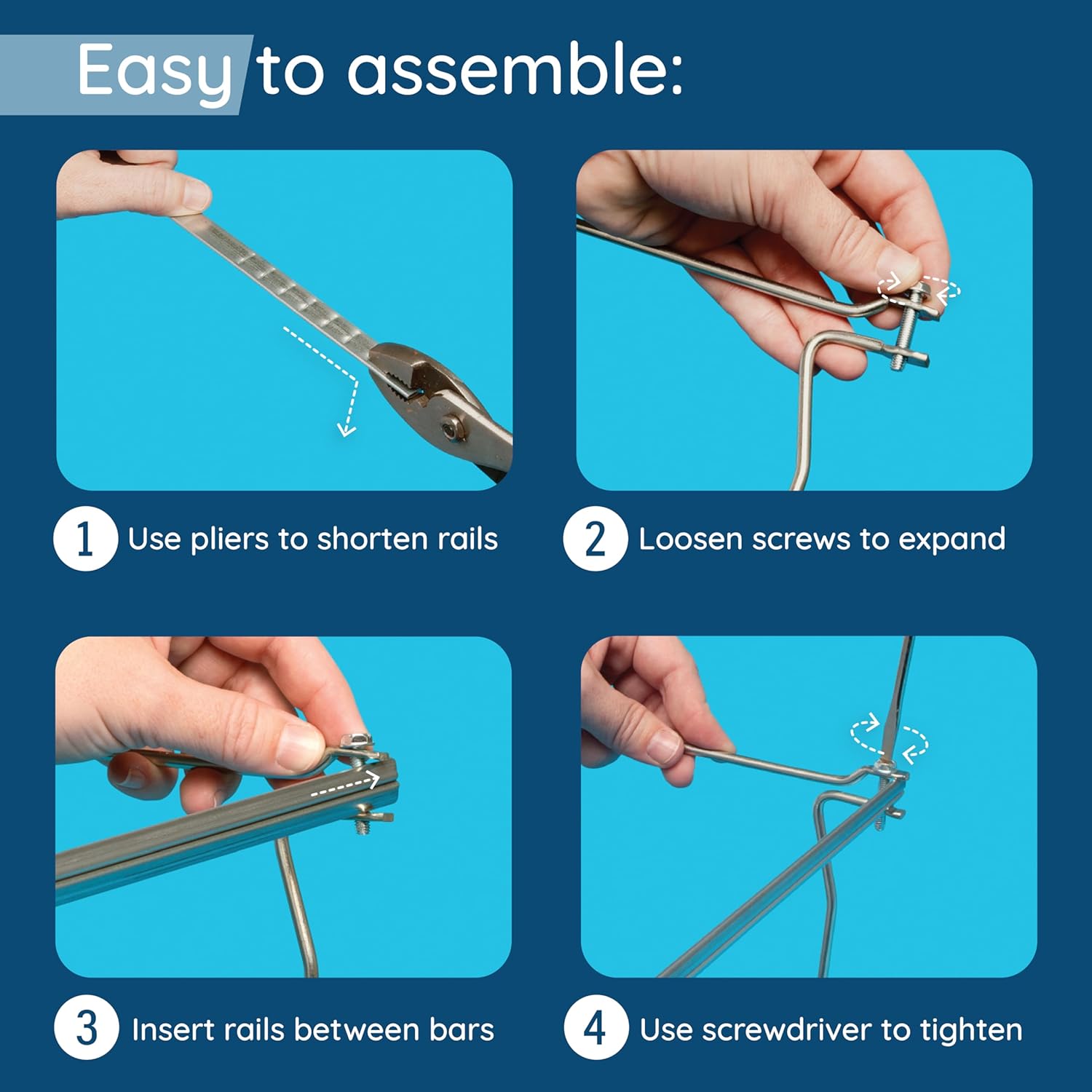 Easy to assemble:

1 Use pliers to shorten rails

2 Loosen screws to expand

3 Insert rails between bars

4 Use screwdriver to tighten