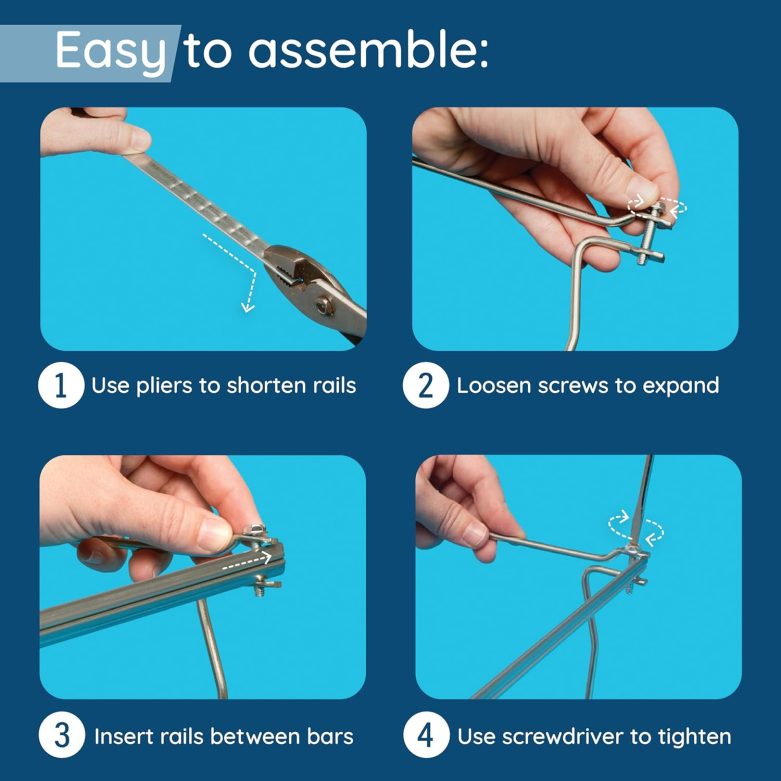 Easy to assemble:

1 Use pliers to shorten rails

2 Loosen screws to expand

3 Insert rails between bars

4 Use screwdriver to tighten